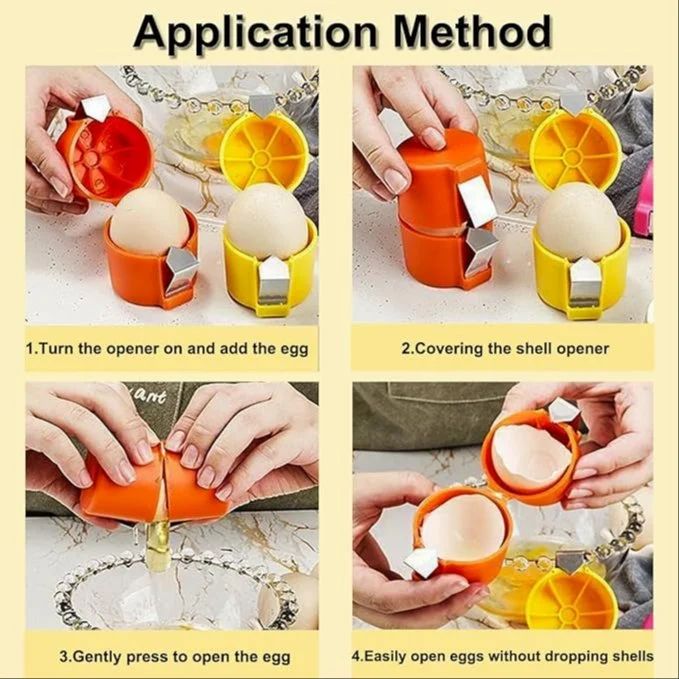 Application Method

1.Turn the opener on and add the egg

2.Covering the shell opener

3.Gently press to open the egg

4.Easily open eggs without dropping shells